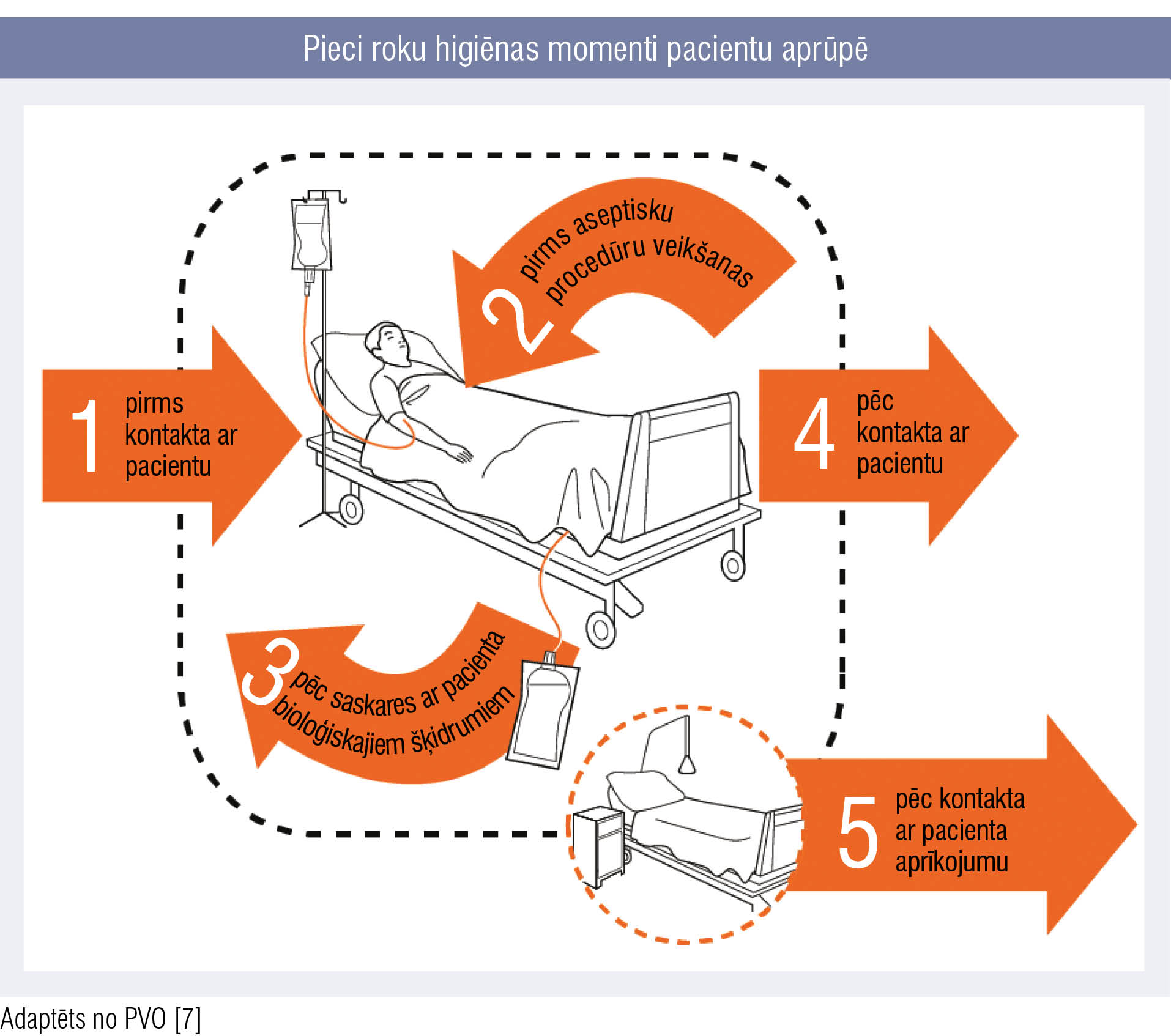 Pieci roku higiēnas momenti pacientu aprūpē

1 pirms kontakta ar pacientu

2 pirms aseptisku procedūru veikšanas

3 pēc saskares ar pacienta bioloģiskajiem šķidrumiem

4 pēc kontakta ar pacientu

5 pēc kontakta ar pacienta aprīkojumu

Adaptēts no PVO [7]